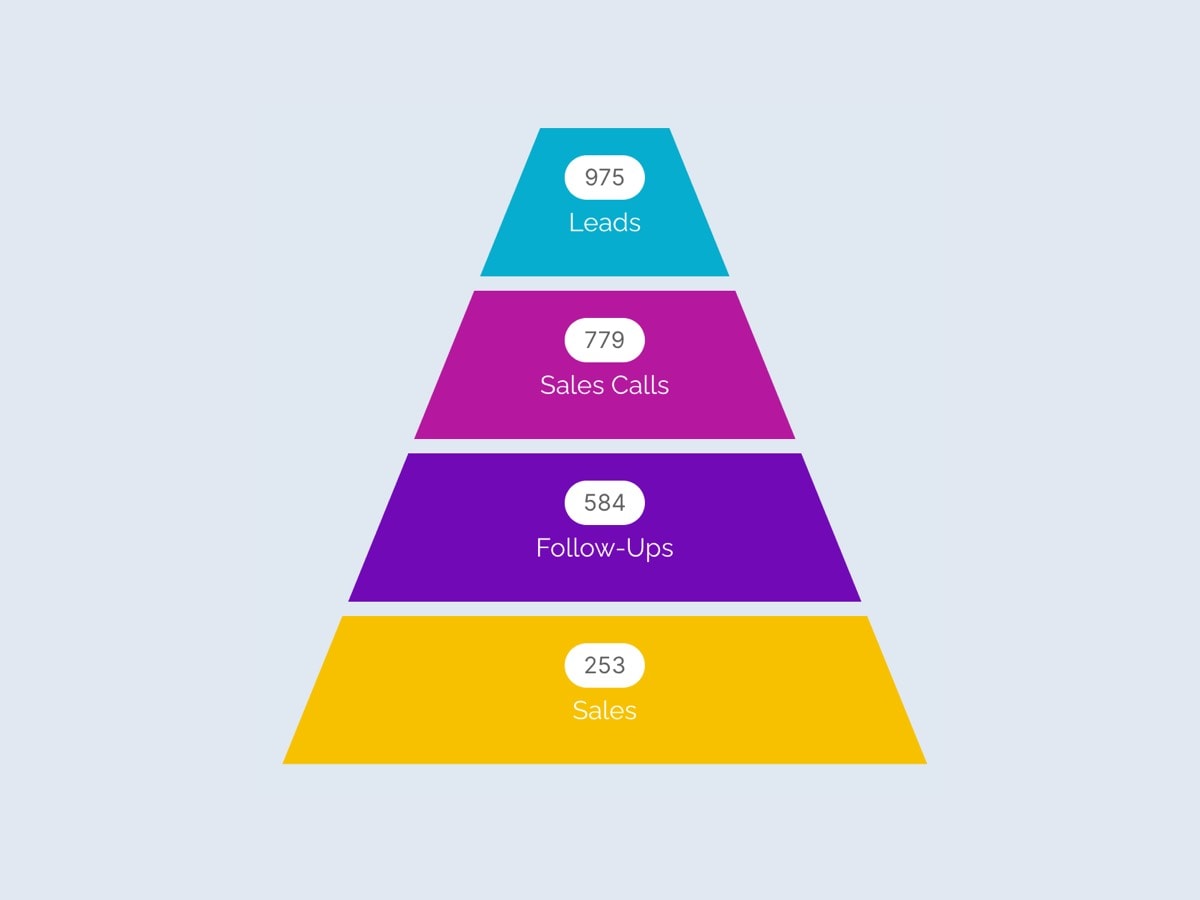 975
Leads

779
Sales Calls

584
Follow-Ups

253
Sales